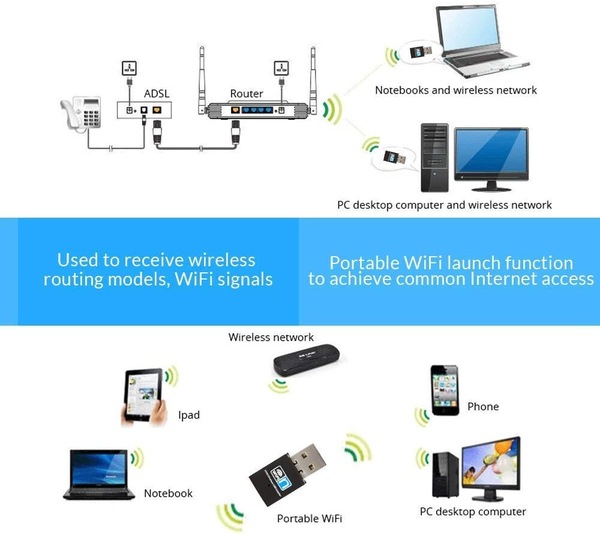 ADSL

Router

Notebooks and wireless network

PC desktop computer and wireless network

Used to receive wireless routing models, WiFi signals

Portable WiFi launch function to achieve common Internet access

Wireless network

Ipad

Phone

Notebook

Portable WiFi

PC desktop computer