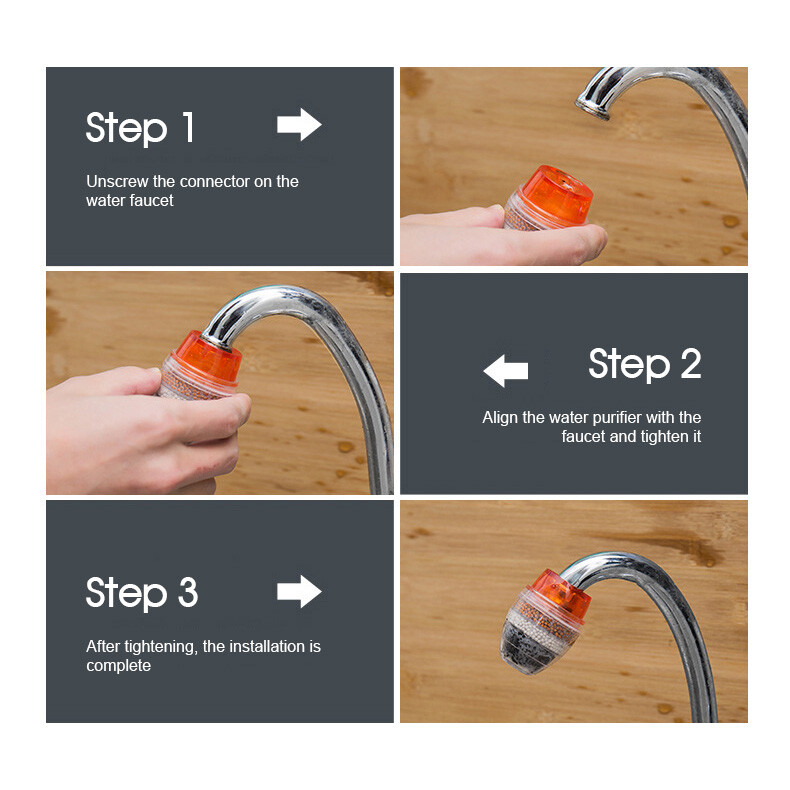 Step 1

Unscrew the connector on the water faucet

Step 2

Align the water purifier with the faucet and tighten it

Step 3

After tightening, the installation is complete