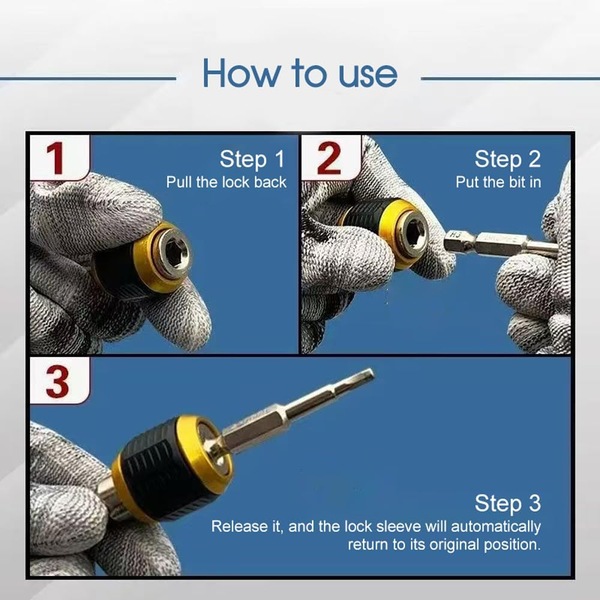 How to use

1

Step 1
Pull the lock back

2

Step 2
Put the bit in

3

Step 3
Release it, and the lock sleeve will automatically return to its original position.