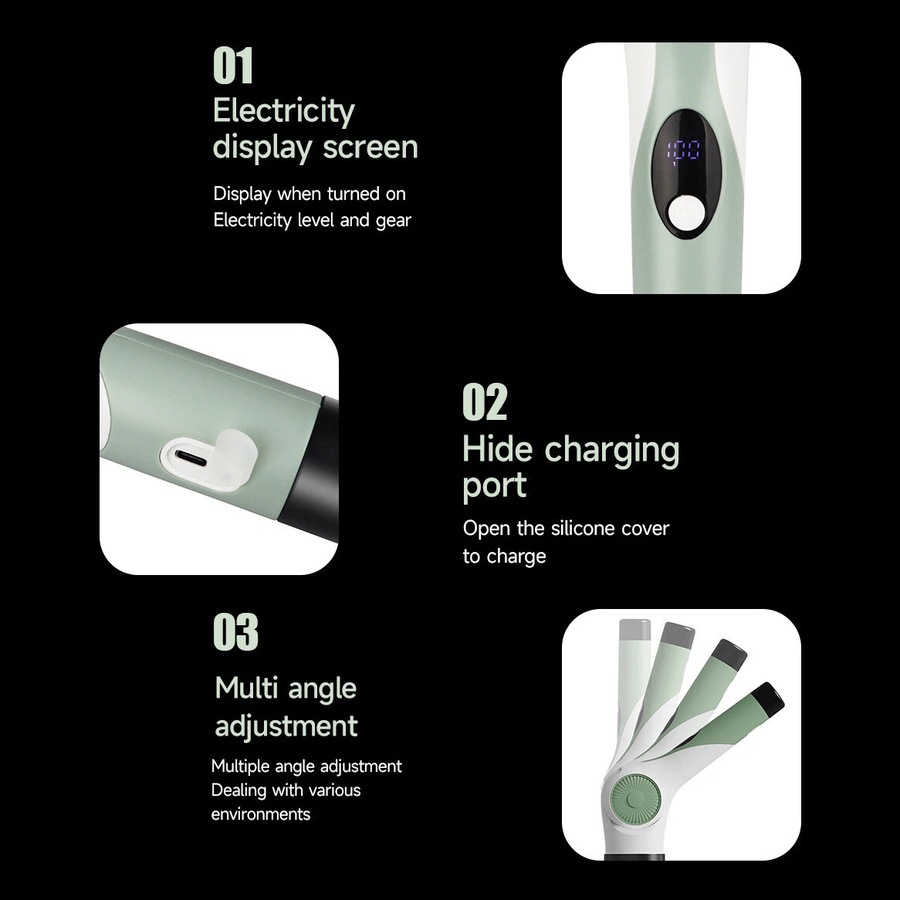 01
Electricity display screen

Display when turned on
Electricity level and gear

100

02
Hide charging port

Open the silicone cover to charge

03
Multi angle adjustment

Multiple angle adjustment
Dealing with various environments