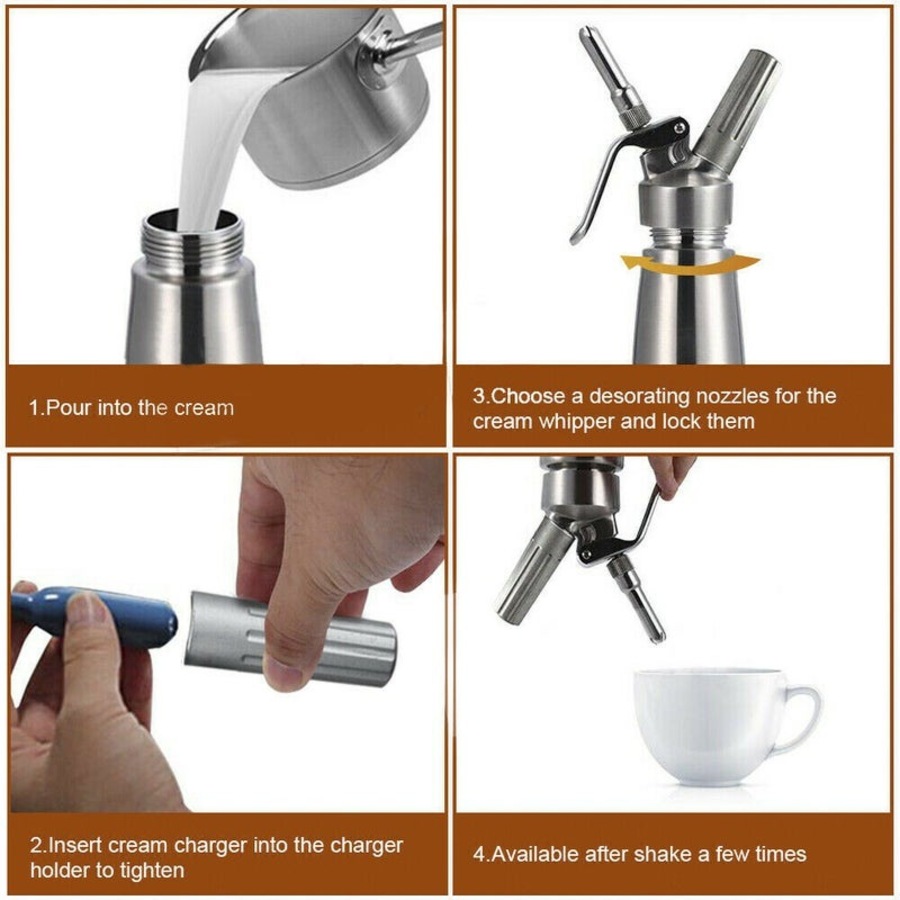 1.Pour into the cream

3.Choose a desorating nozzles for the cream whipper and lock them

2.Insert cream charger into the charger holder to tighten

4.Available after shake a few times