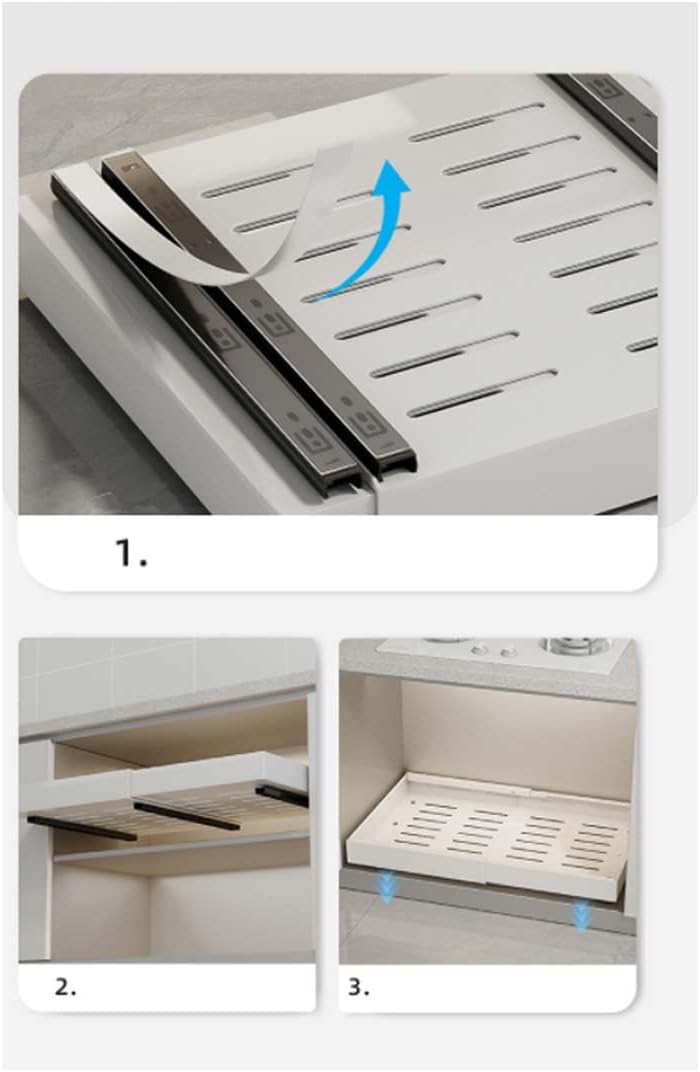 1.

2.

3.