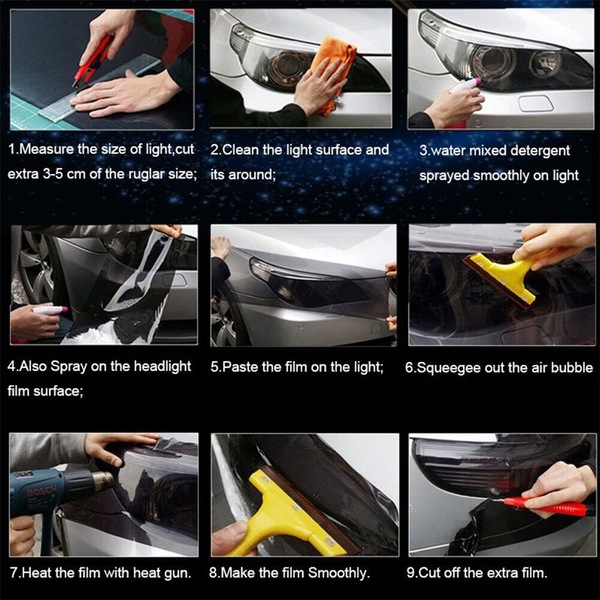 1.Measure the size of light,cut extra 3-5 cm of the ruglar size;

2.Clean the light surface and its around;

3.water mixed detergent sprayed smoothly on light

4.Also Spray on the headlight film surface;

5.Paste the film on the light;

6.Squeegee out the air bubble

BOSCH

7.Heat the film with heat gun.

8.Make the film Smoothly.

9.Cut off the extra film.