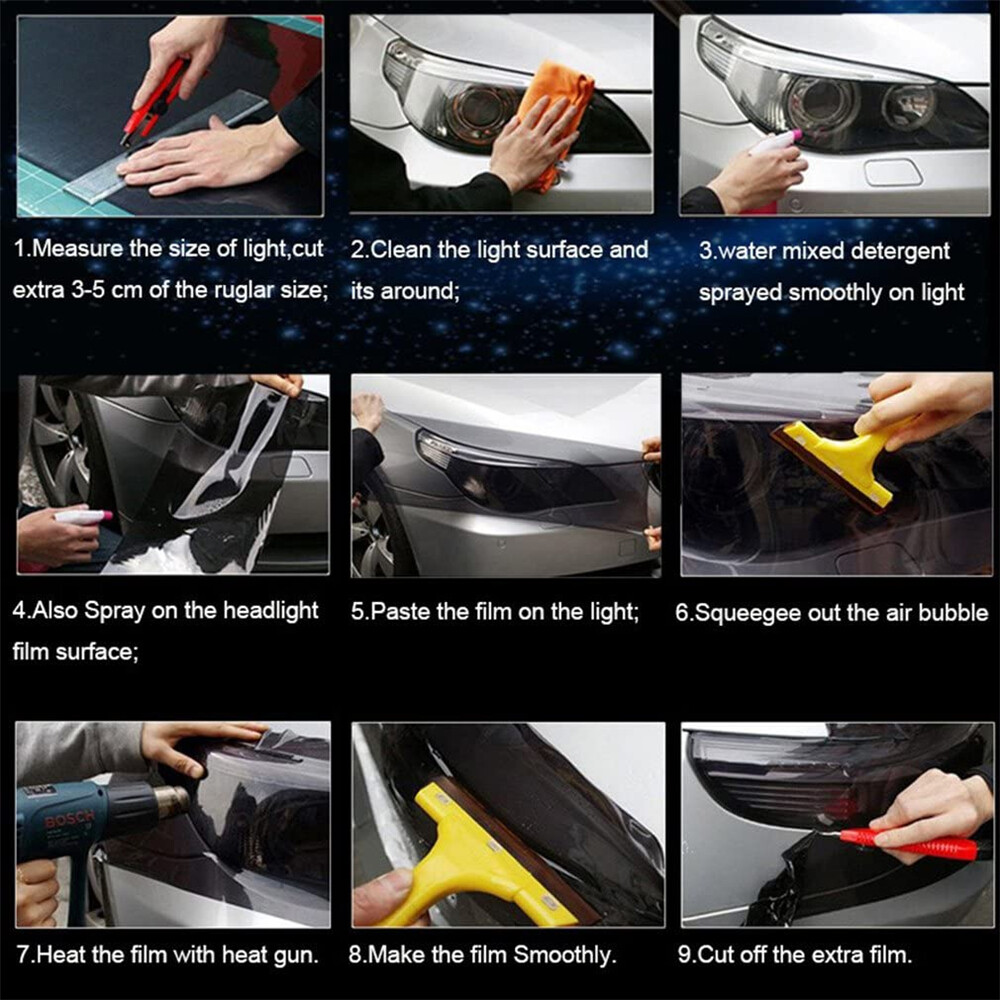 1.Measure the size of light,cut extra 3-5 cm of the ruglar size;

2.Clean the light surface and its around;

3.water mixed detergent sprayed smoothly on light

4.Also Spray on the headlight film surface;

5.Paste the film on the light;

6.Squeegee out the air bubble

BOSCH

7.Heat the film with heat gun.

8.Make the film Smoothly.

9.Cut off the extra film.