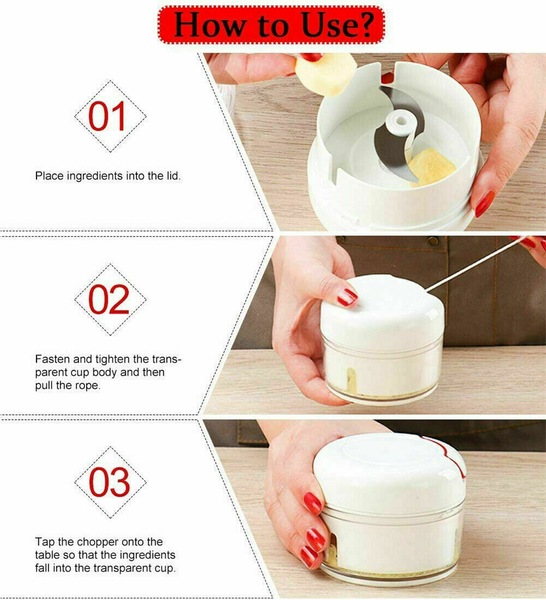 How to Use?

01

Place ingredients into the lid.

02

Fasten and tighten the transparent cup body and then pull the rope.

03

Tap the chopper onto the table so that the ingredients fall into the transparent cup.