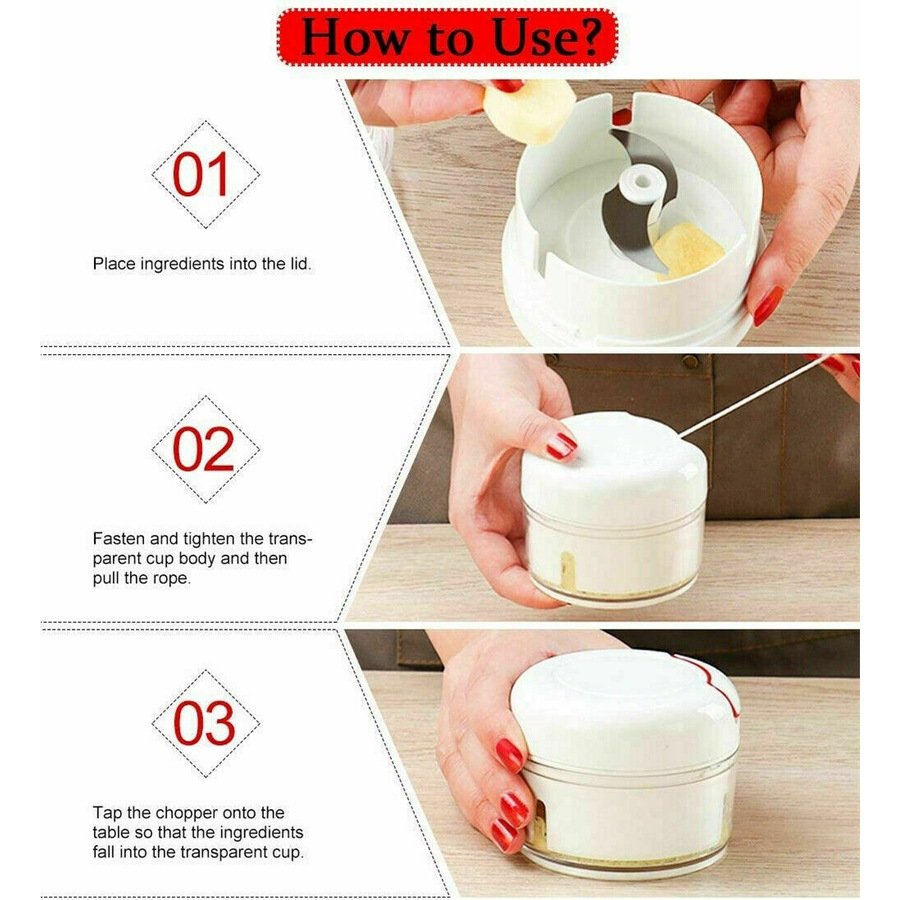 How to Use?

01

Place ingredients into the lid.

02

Fasten and tighten the transparent cup body and then pull the rope.

03

Tap the chopper onto the table so that the ingredients fall into the transparent cup.