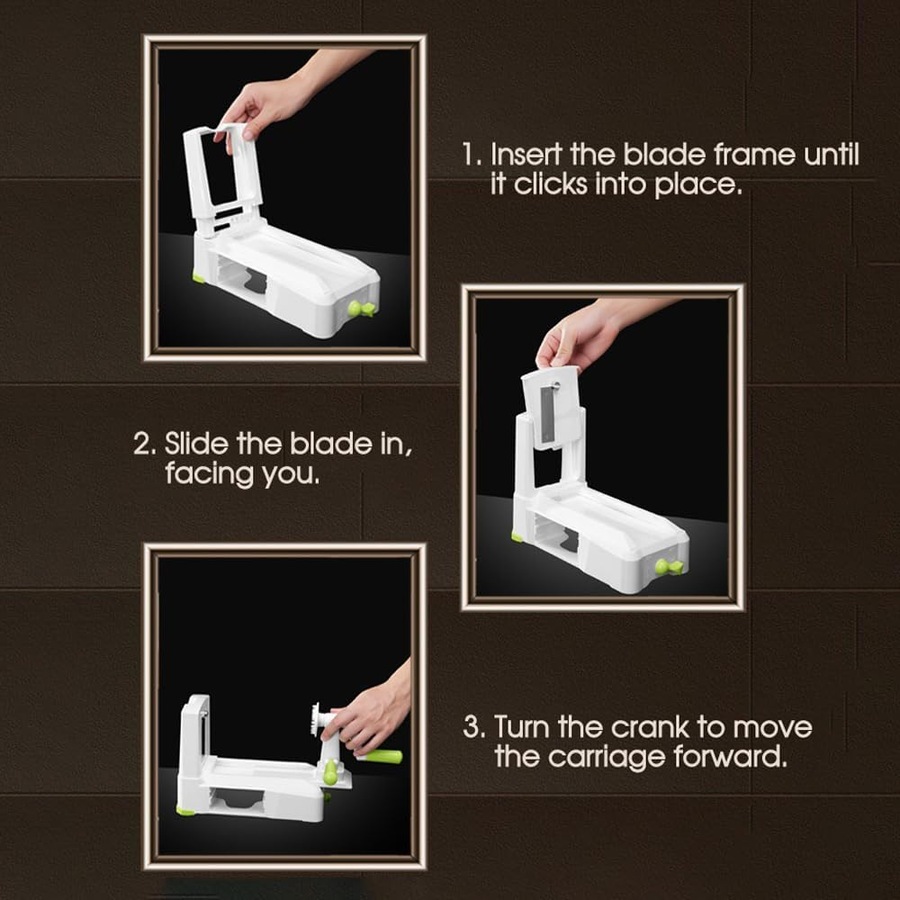 1. Insert the blade frame until it clicks into place.

2. Slide the blade in, facing you.

3. Turn the crank to move the carriage forward.