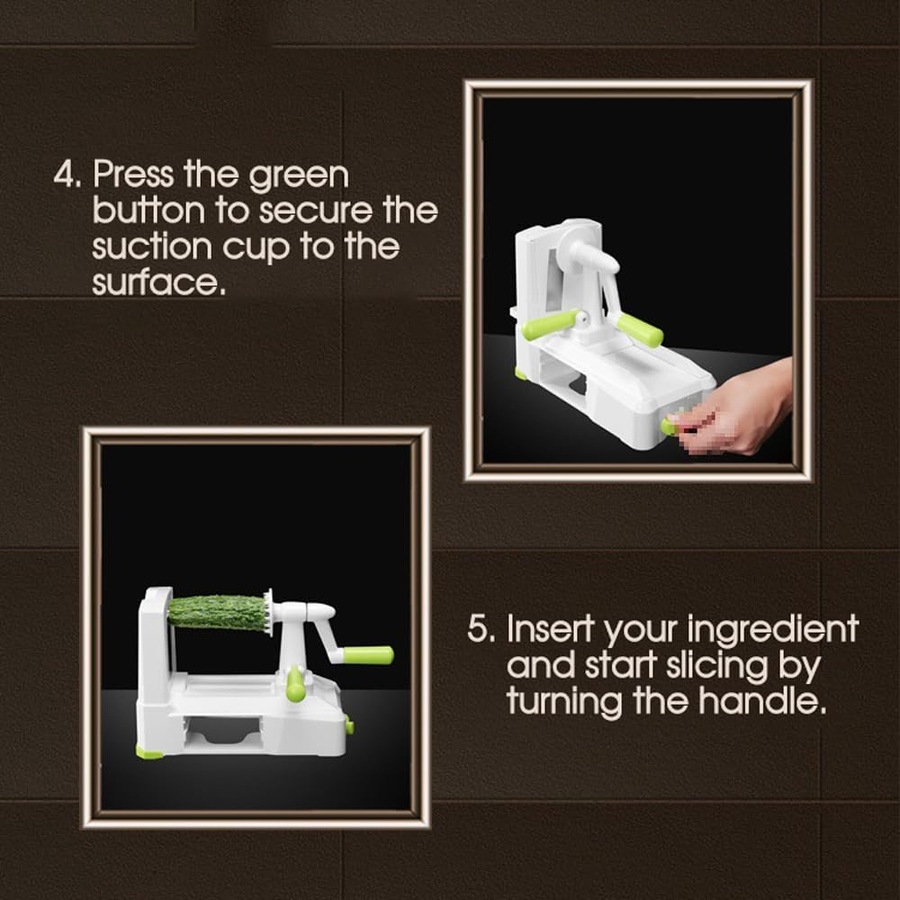 4. Press the green button to secure the suction cup to the surface.

5. Insert your ingredient and start slicing by turning the handle.