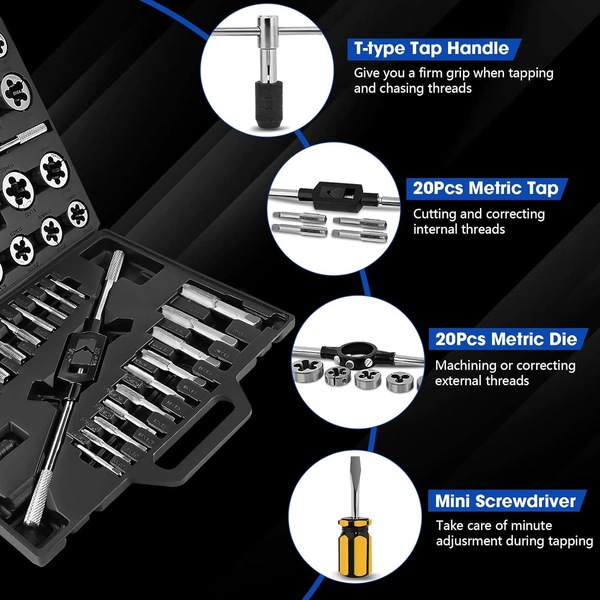 T-type Tap Handle

Give you a firm grip when tapping and chasing threads

20Pcs Metric Tap

Cutting and correcting internal threads

20Pcs Metric Die

Machining or correcting external threads

Mini Screwdriver

Take care of minute adjusrment during tapping