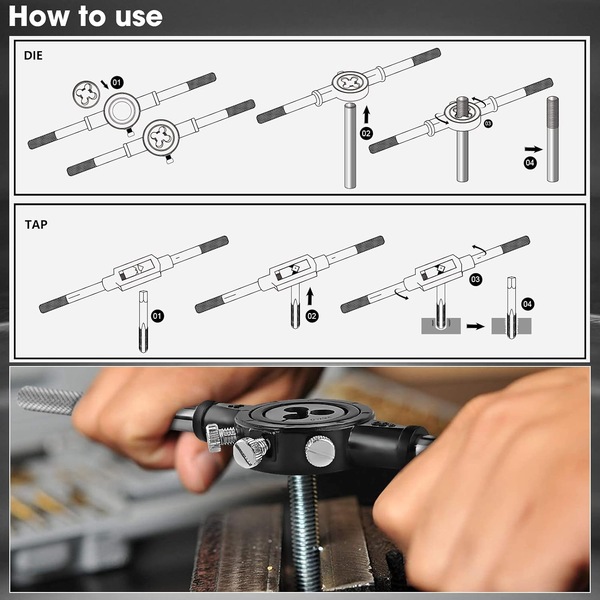 How to use

DIE

01

02

03

04

TAP

01

02

03

04