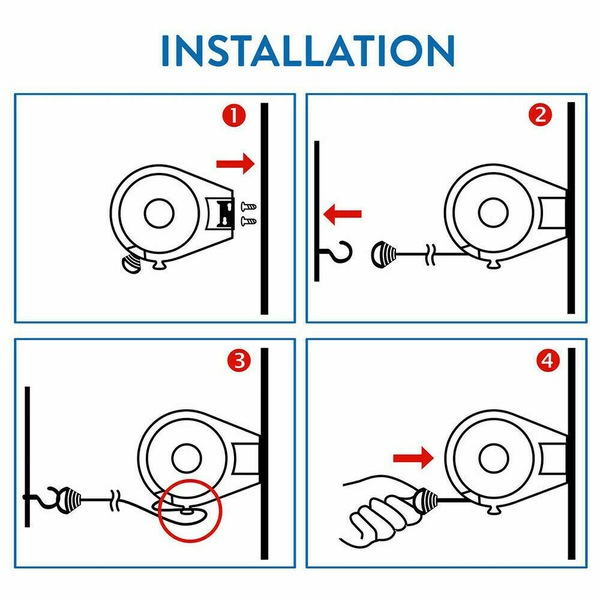 INSTALLATION

1

2

3

4