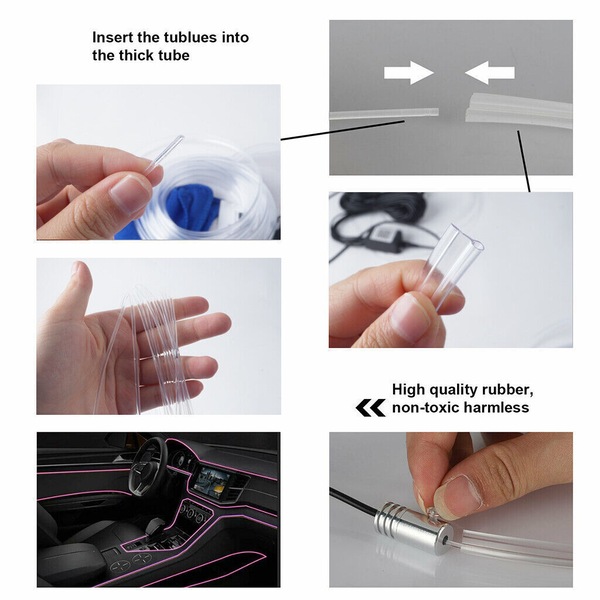 Insert the tublues into the thick tube

High quality rubber, non-toxic harmless