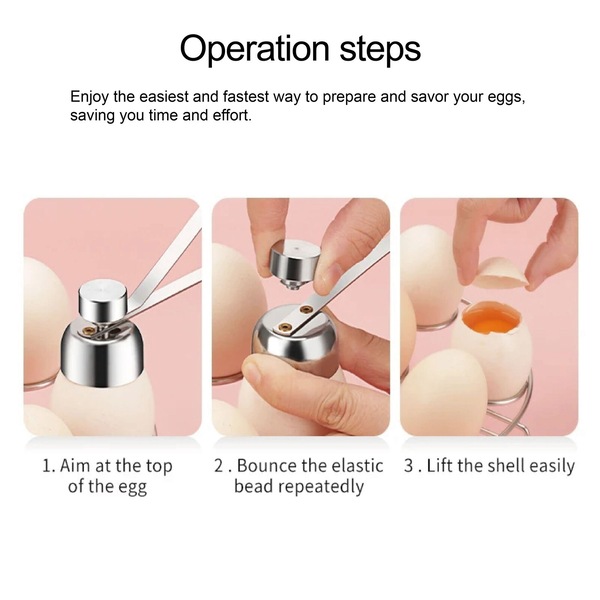 Operation steps

Enjoy the easiest and fastest way to prepare and savor your eggs, saving you time and effort.

1. Aim at the top of the egg

2 . Bounce the elastic bead repeatedly

3 . Lift the shell easily