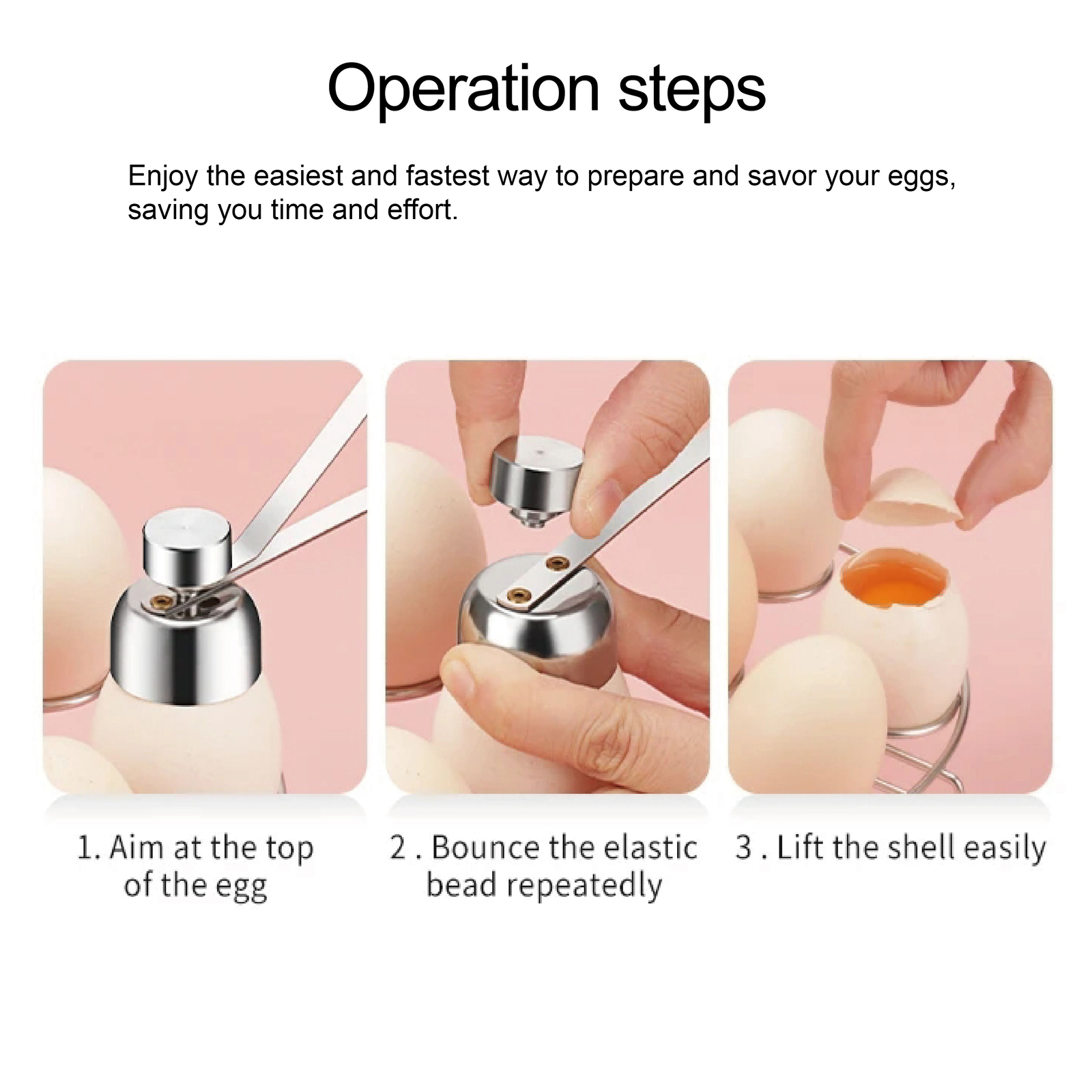 Operation steps

Enjoy the easiest and fastest way to prepare and savor your eggs, saving you time and effort.

1. Aim at the top of the egg

2 . Bounce the elastic bead repeatedly

3 . Lift the shell easily