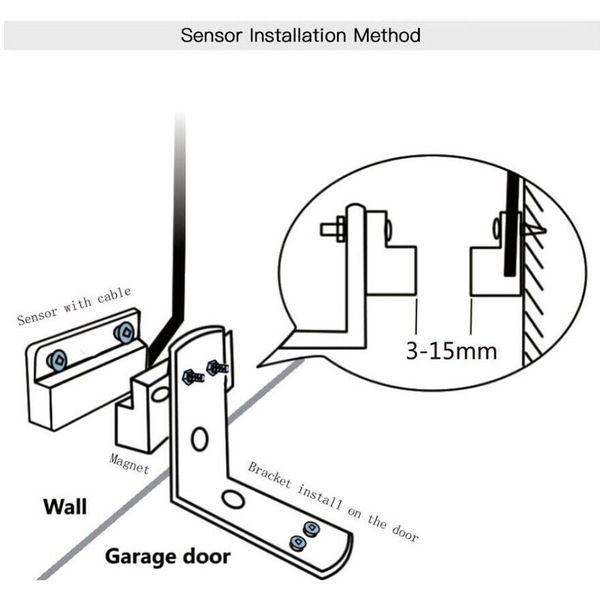 Sensor Installation Method

Sensor with cable

3-15mm

Magnet

Bracket install on the door

Wall

Garage door