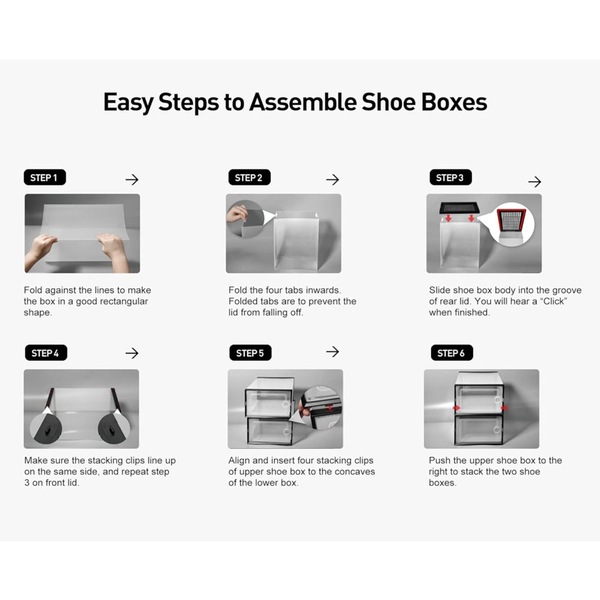 Easy Steps to Assemble Shoe Boxes

STEP 1 →

Fold against the lines to make the box in a good rectangular shape.

STEP 2 →

Fold the four tabs inwards. Folded tabs are to prevent the lid from falling off.

STEP 3 →

Slide shoe box body into the groove of rear lid. You will hear a "Click" when finished.

STEP 4 →

Make sure the stacking clips line up on the same side, and repeat step 3 on front lid.

STEP 5 →

Align and insert four stacking clips of upper shoe box to the concaves of the lower box.

STEP 6

Push the upper shoe box to the right to stack the two shoe boxes.