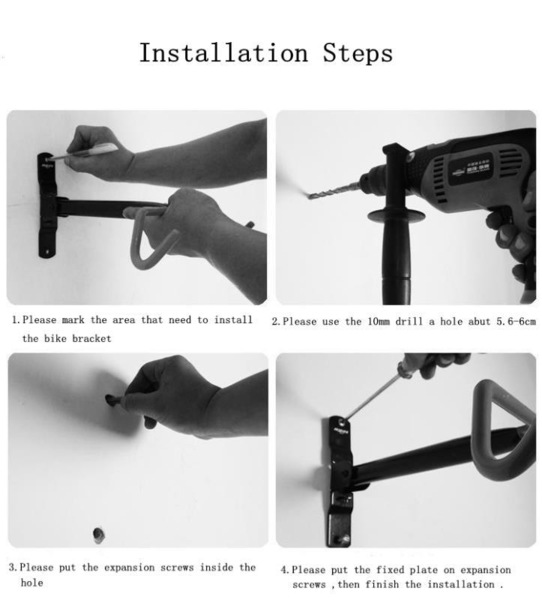 Installation Steps

1. Please mark the area that need to install the bike bracket

2. Please use the 10mm drill a hole abut 5.6-6cm

3. Please put the expansion screws inside the hole

4. Please put the fixed plate on expansion screws , then finish the installation .