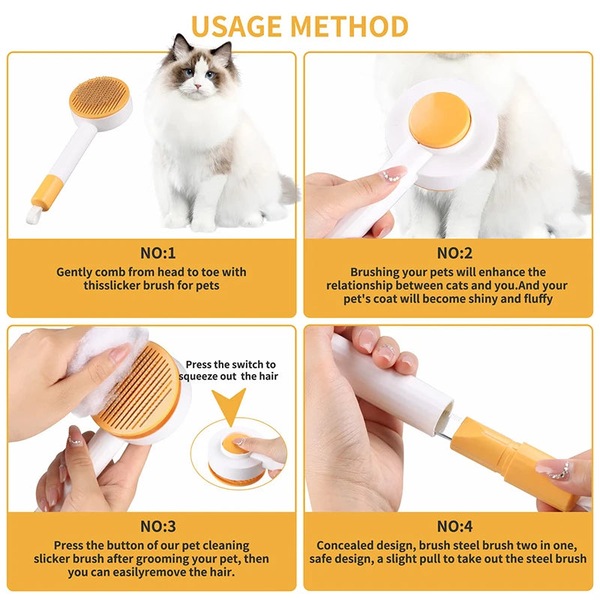 USAGE METHOD

NO:1

Gently comb from head to toe with thisslicker brush for pets

NO:2

Brushing your pets will enhance the relationship between cats and you.And your pet's coat will become shiny and fluffy

Press the switch to squeeze out the hair

NO:3

Press the button of our pet cleaning slicker brush after grooming your pet, then you can easilyremove the hair.

NO:4

Concealed design, brush steel brush two in one, safe design, a slight pull to take out the steel brush