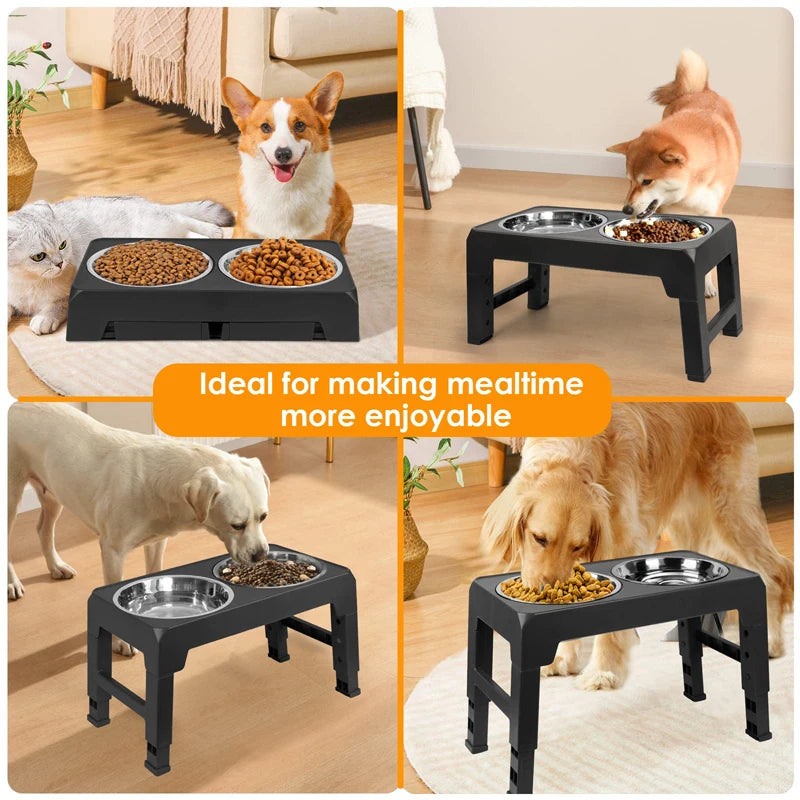 Ideal for making mealtime more enjoyable