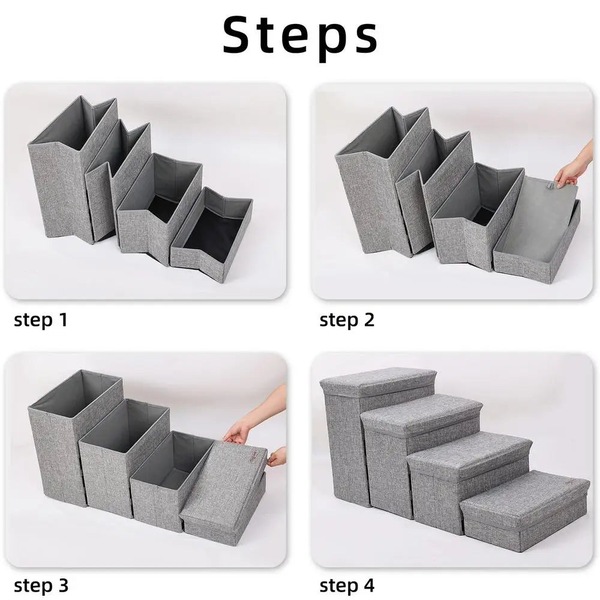 Steps

step 1

step 2

step 3

step 4