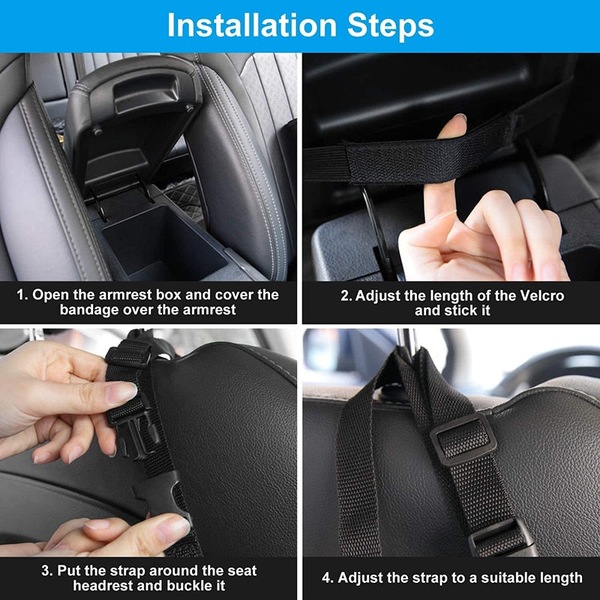 Installation Steps

1. Open the armrest box and cover the bandage over the armrest

2. Adjust the length of the Velcro and stick it

3. Put the strap around the seat headrest and buckle it

4. Adjust the strap to a suitable length