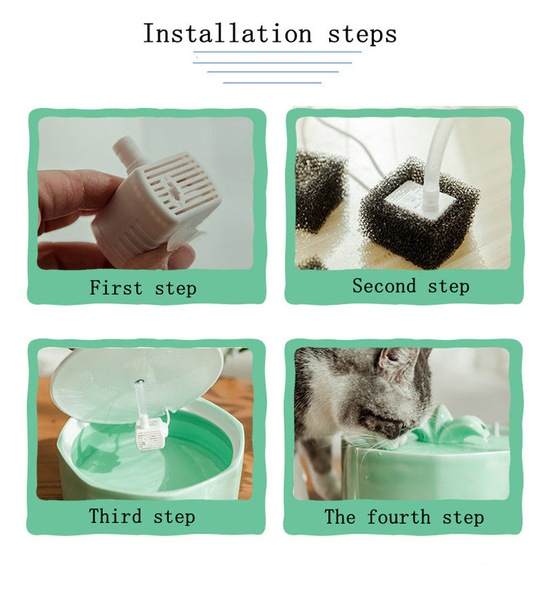 Installation steps

First step

Second step

Third step

The fourth step