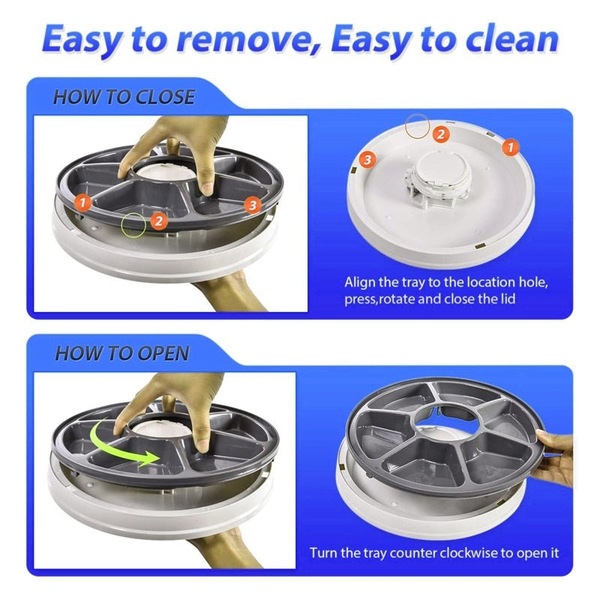 Easy to remove, Easy to clean

HOW TO CLOSE

1
2
3

2
1
3

Align the tray to the location hole, press,rotate and close the lid

HOW TO OPEN

Turn the tray counter clockwise to open it