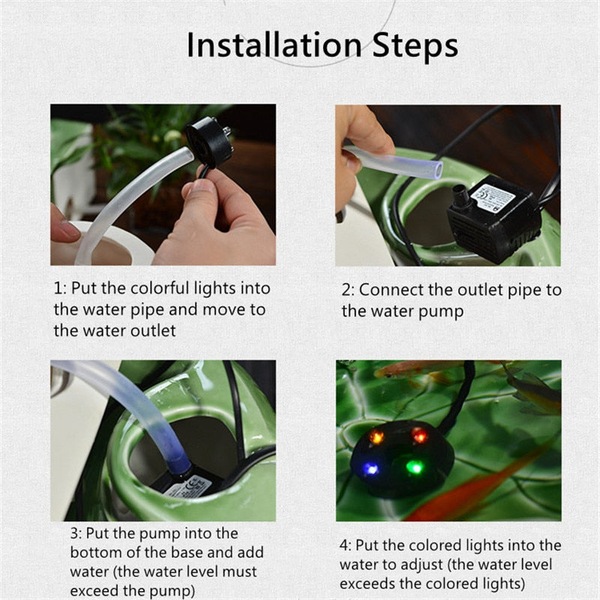 Installation Steps

1: Put the colorful lights into the water pipe and move to the water outlet

2: Connect the outlet pipe to the water pump

3: Put the pump into the bottom of the base and add water (the water level must exceed the pump)

4: Put the colored lights into the water to adjust (the water level exceeds the colored lights)