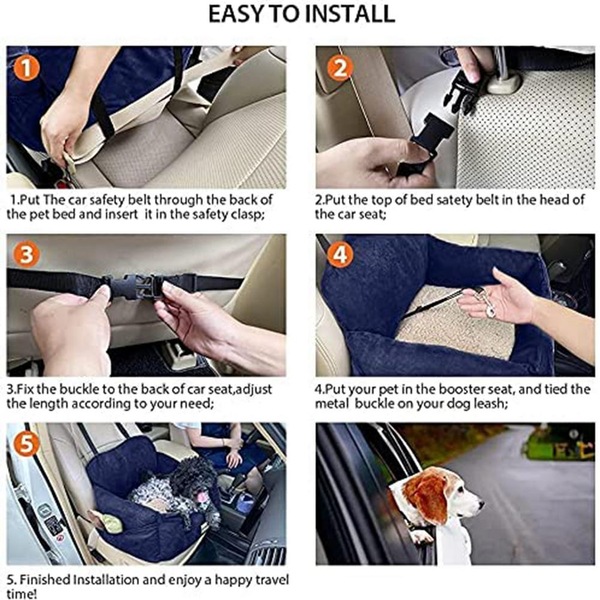 EASY TO INSTALL

1

1.Put The car safety belt through the back of the pet bed and insert it in the safety clasp;

2

2.Put the top of bed satety belt in the head of the car seat;

3

3.Fix the buckle to the back of car seat,adjust the length according to your need;

4

4.Put your pet in the booster seat, and tied the metal buckle on your dog leash;

5

5. Finished Installation and enjoy a happy travel time!