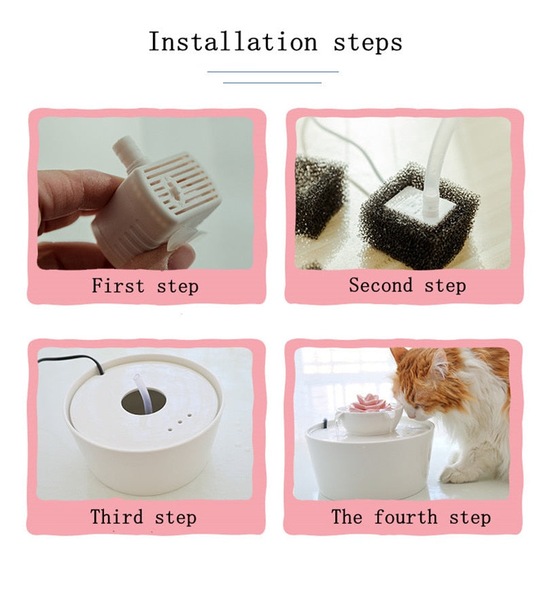 Installation steps

First step

Second step

Third step

The fourth step