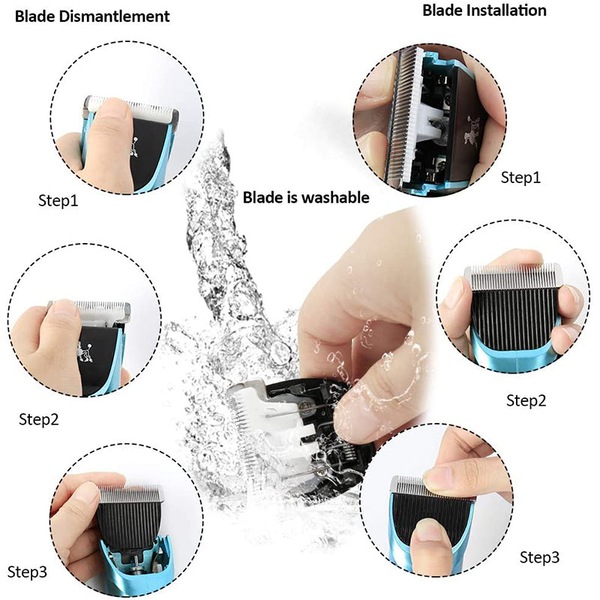 Blade Dismantlement

Step1

Step2

Step3

Blade is washable

Blade Installation

Step1

Step2

Step3