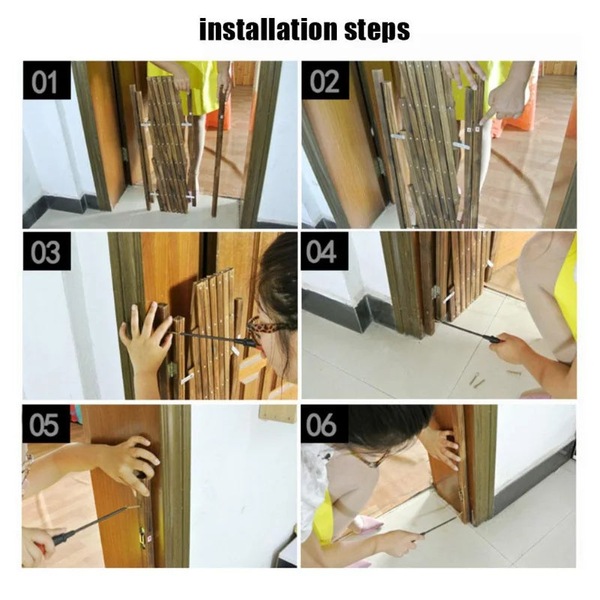 installation steps

01

02

03

04

05

06