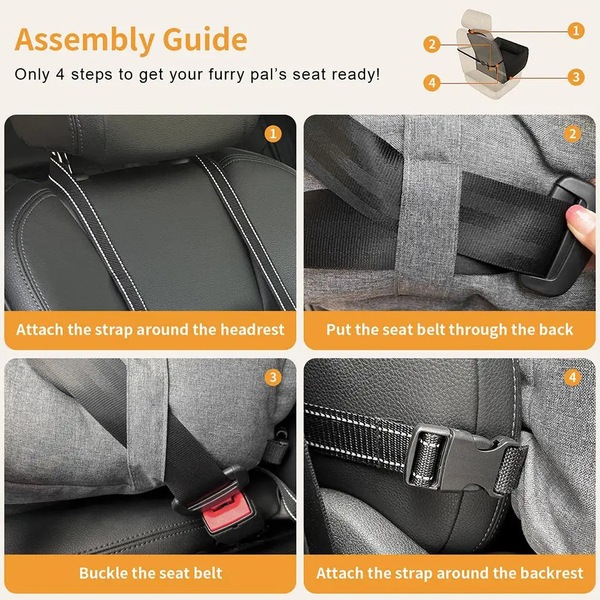 Assembly Guide

Only 4 steps to get your furry pal's seat ready!

1
2
4
3

1
Attach the strap around the headrest

2
Put the seat belt through the back

3
Buckle the seat belt

4
Attach the strap around the backrest