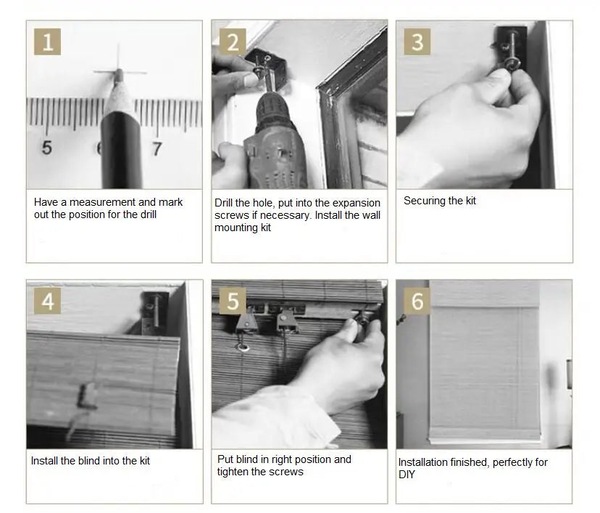 1

5 6 7

Have a measurement and mark out the position for the drill

2

Drill the hole, put into the expansion screws if necessary. Install the wall mounting kit

3

Securing the kit

4

Install the blind into the kit

5

Put blind in right position and tighten the screws

6

Installation finished, perfectly for DIY