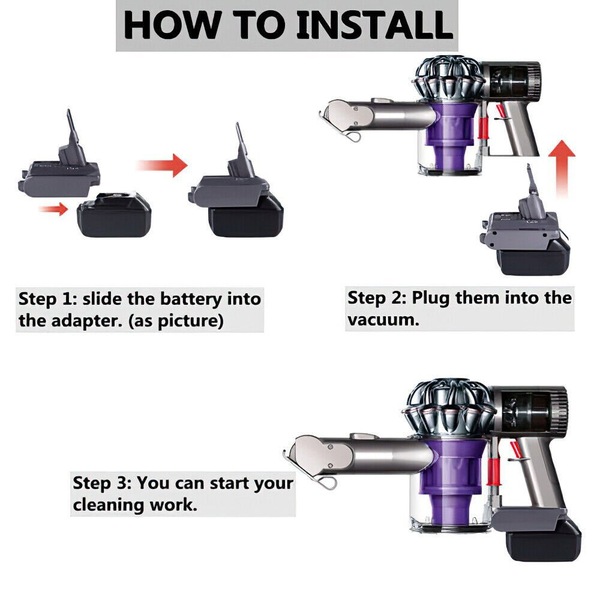 HOW TO INSTALL

Step 1: slide the battery into the adapter. (as picture)

Step 2: Plug them into the vacuum.

Step 3: You can start your cleaning work.