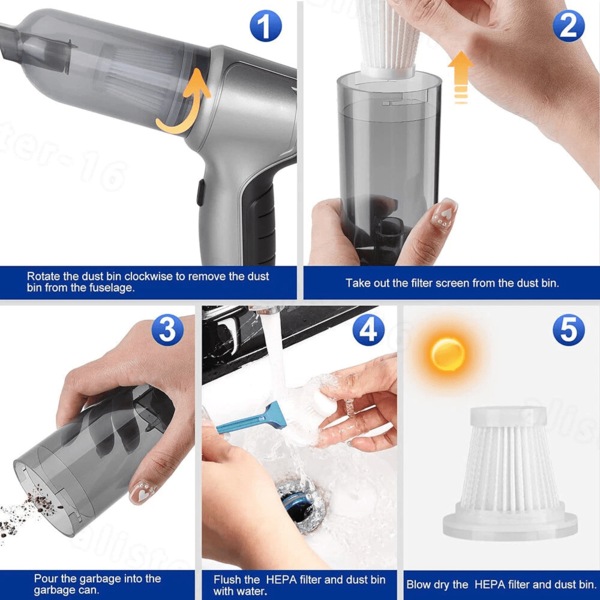 1

Rotate the dust bin clockwise to remove the dust bin from the fuselage.

2

Take out the filter screen from the dust bin.

3

Pour the garbage into the garbage can.

4

Flush the HEPA filter and dust bin with water.

5

Blow dry the HEPA filter and dust bin.