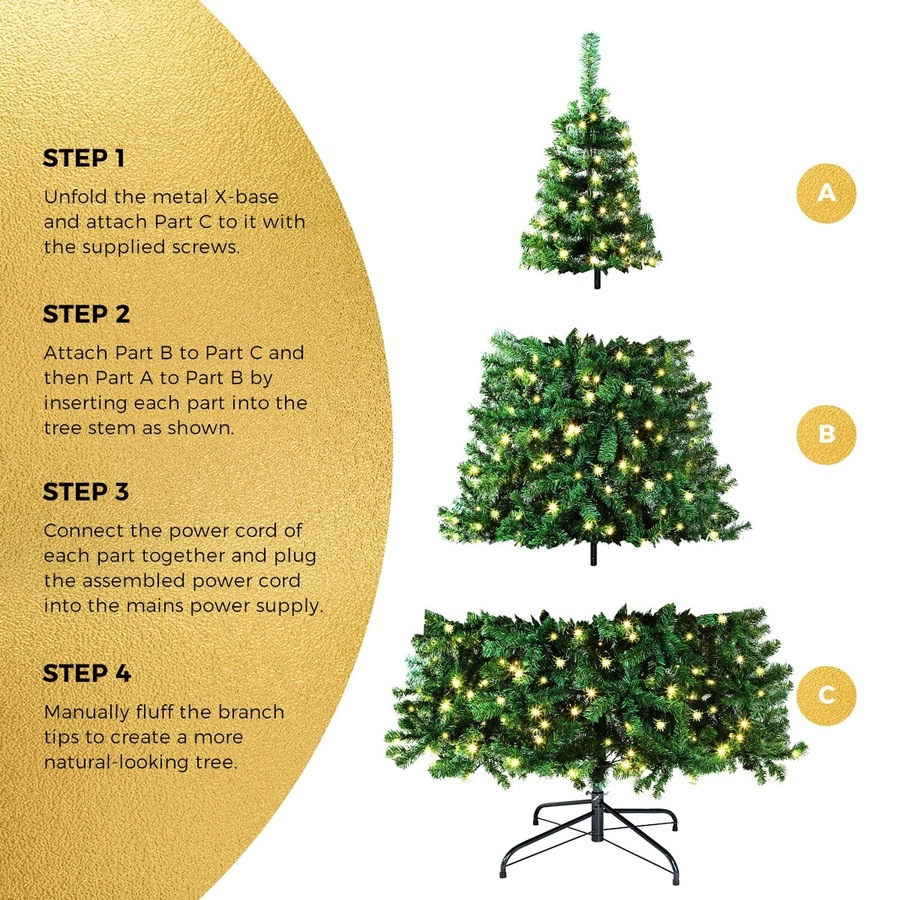 STEP 1

Unfold the metal X-base and attach Part C to it with the supplied screws.

STEP 2

Attach Part B to Part C and then Part A to Part B by inserting each part into the tree stem as shown.

STEP 3

Connect the power cord of each part together and plug the assembled power cord into the mains power supply.

STEP 4

Manually fluff the branch tips to create a more natural-looking tree.

A

B

C