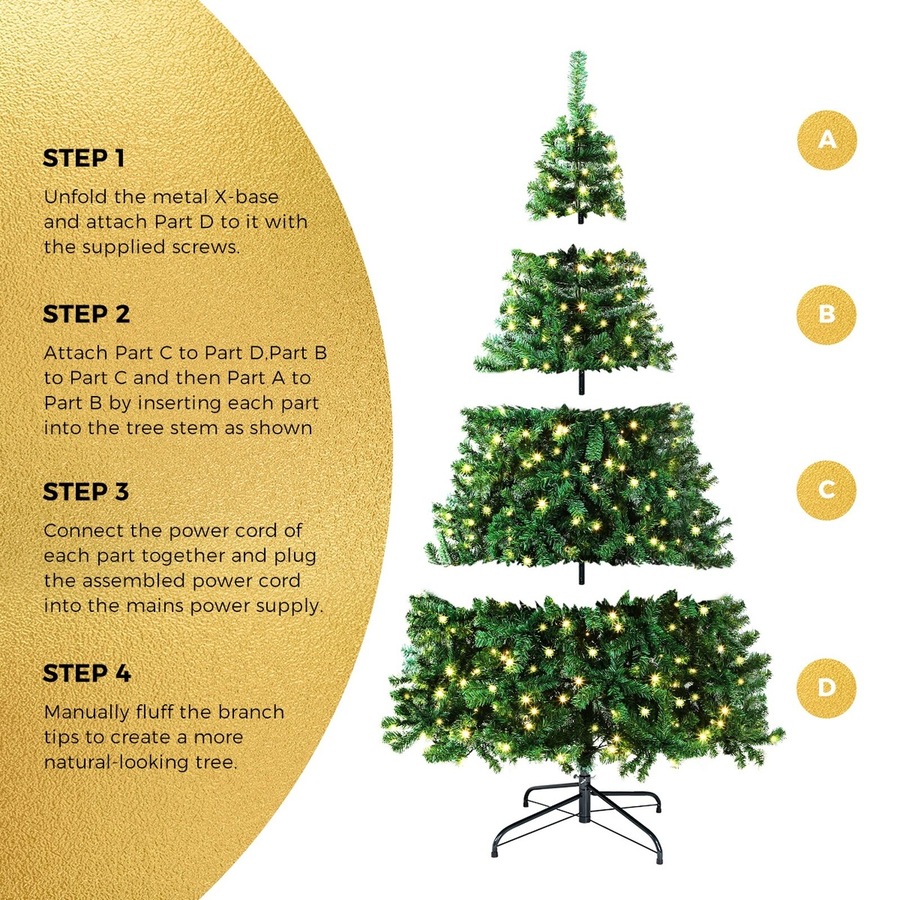 STEP 1

Unfold the metal X-base and attach Part D to it with the supplied screws.

STEP 2

Attach Part C to Part D,Part B to Part C and then Part A to Part B by inserting each part into the tree stem as shown

STEP 3

Connect the power cord of each part together and plug the assembled power cord into the mains power supply.

STEP 4

Manually fluff the branch tips to create a more natural-looking tree.

A

B

C

D