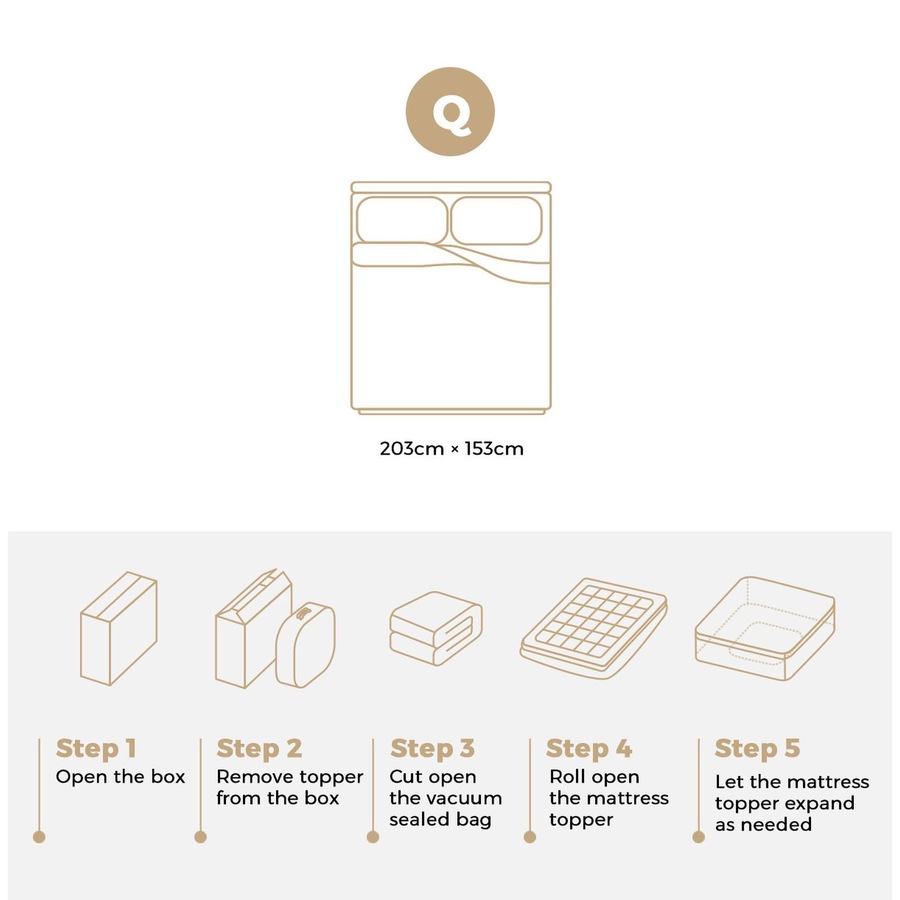 Q

203cm × 153cm

Step 1
Open the box

Step 2
Remove topper from the box

Step 3
Cut open the vacuum sealed bag

Step 4
Roll open the mattress topper

Step 5
Let the mattress topper expand as needed