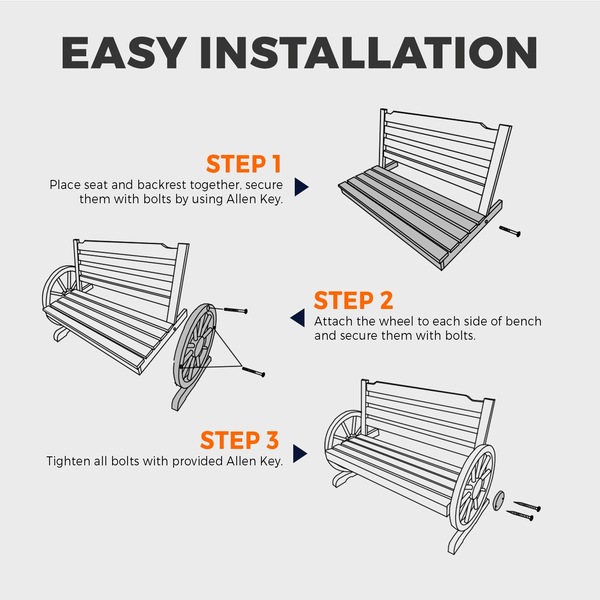 EASY INSTALLATION

STEP 1
Place seat and backrest together, secure them with bolts by using Allen Key.

STEP 2
Attach the wheel to each side of bench and secure them with bolts.

STEP 3
Tighten all bolts with provided Allen Key.