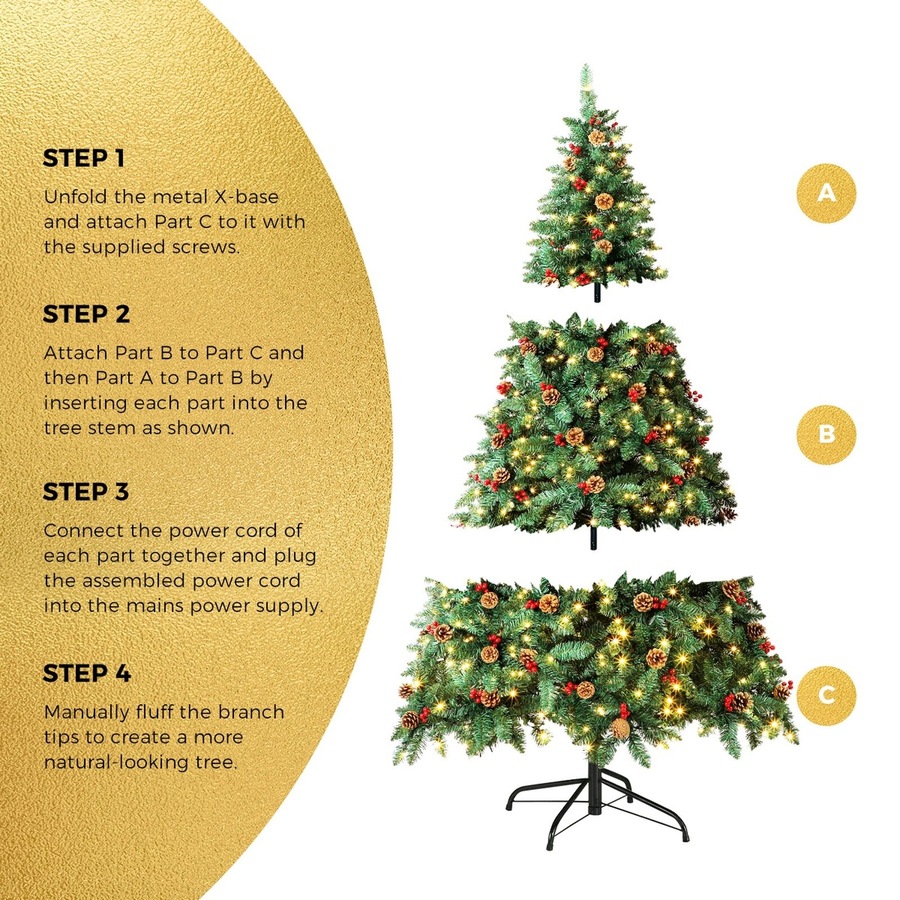 STEP 1

Unfold the metal X-base and attach Part C to it with the supplied screws.

STEP 2

Attach Part B to Part C and then Part A to Part B by inserting each part into the tree stem as shown.

STEP 3

Connect the power cord of each part together and plug the assembled power cord into the mains power supply.

STEP 4

Manually fluff the branch tips to create a more natural-looking tree.

A

B

C