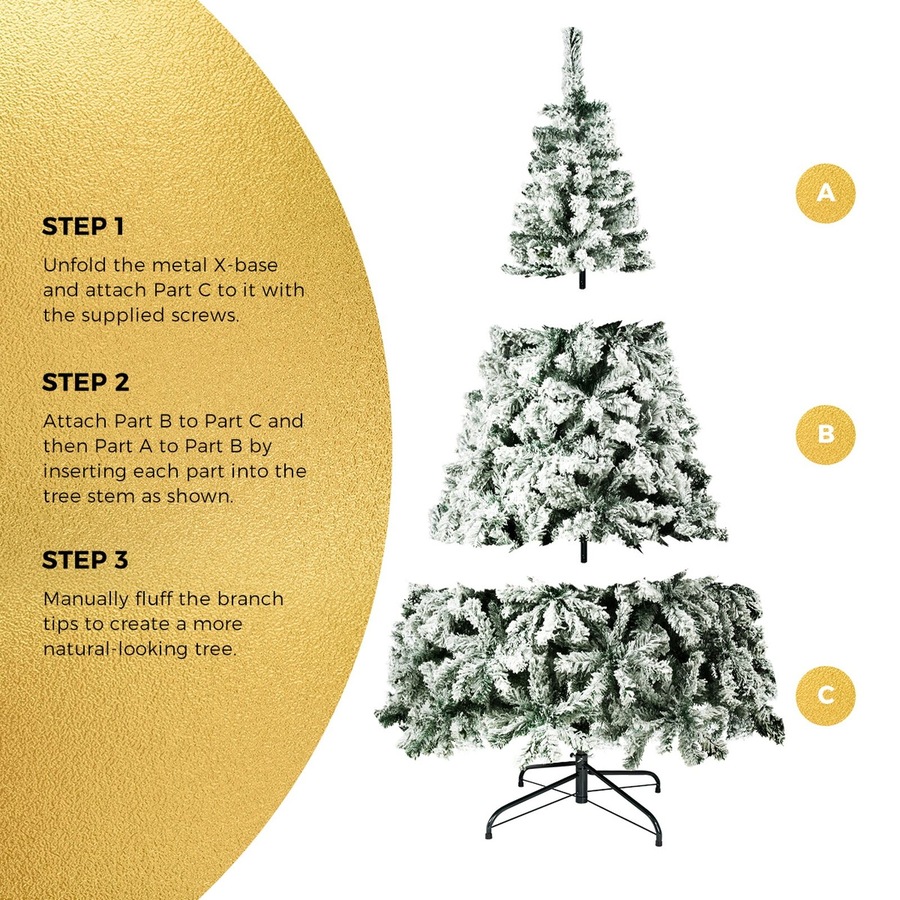 STEP 1

Unfold the metal X-base and attach Part C to it with the supplied screws.

STEP 2

Attach Part B to Part C and then Part A to Part B by inserting each part into the tree stem as shown.

STEP 3

Manually fluff the branch tips to create a more natural-looking tree.

A

B

C