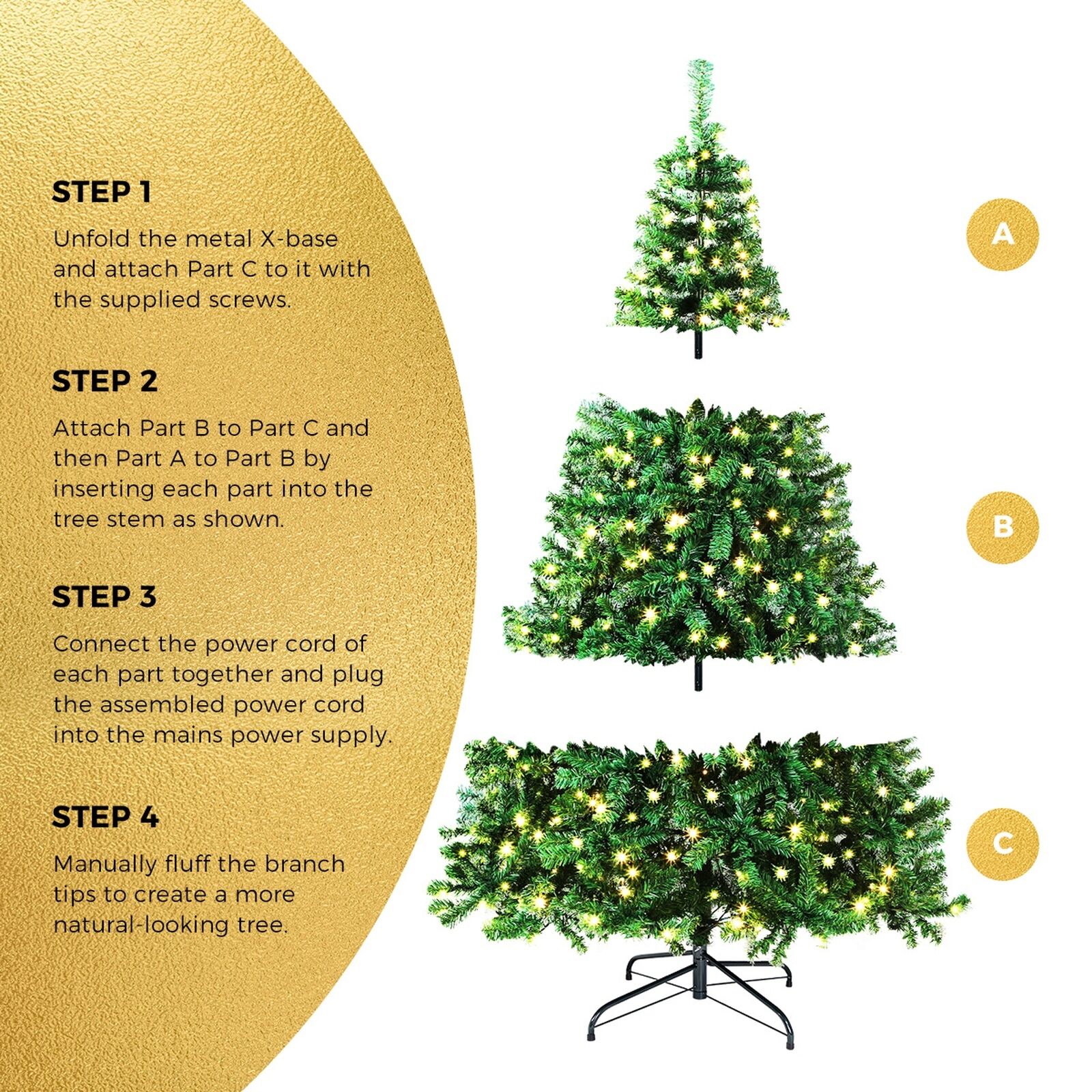 STEP 1

Unfold the metal X-base and attach Part C to it with the supplied screws.

STEP 2

Attach Part B to Part C and then Part A to Part B by inserting each part into the tree stem as shown.

STEP 3

Connect the power cord of each part together and plug the assembled power cord into the mains power supply.

STEP 4

Manually fluff the branch tips to create a more natural-looking tree.

A

B

C