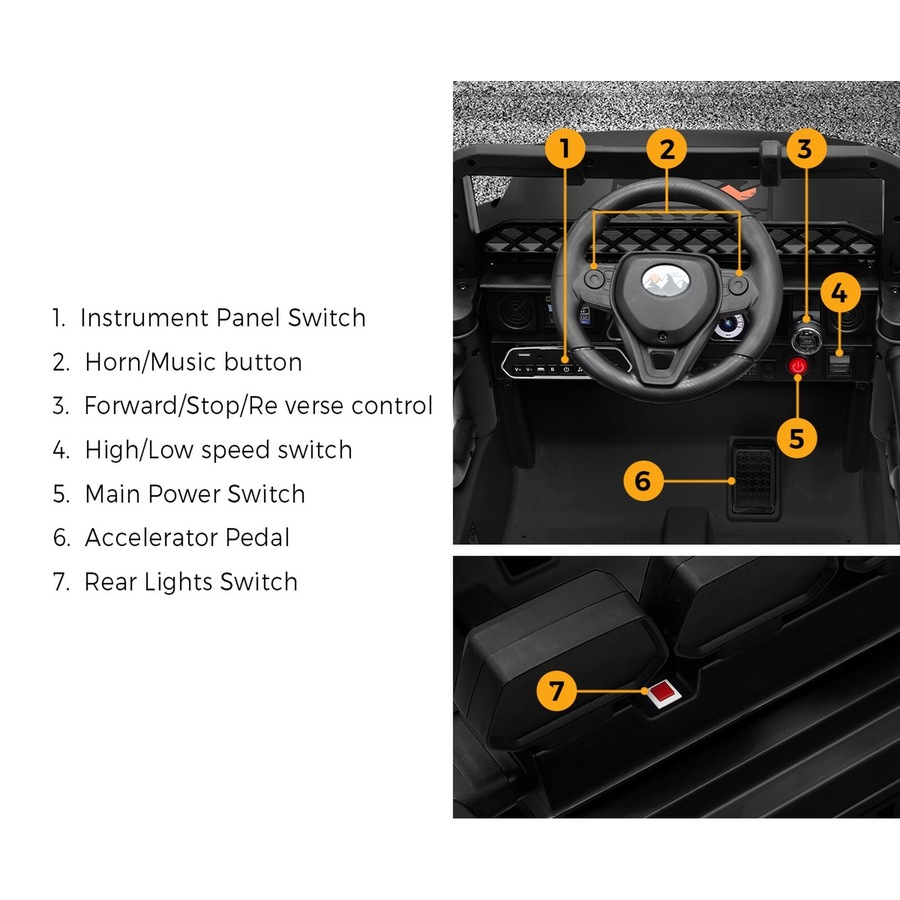 1. Instrument Panel Switch
2. Horn/Music button
3. Forward/Stop/Re verse control
4. High/Low speed switch
5. Main Power Switch
6. Accelerator Pedal
7. Rear Lights Switch

1
2
3
4
5
6
7