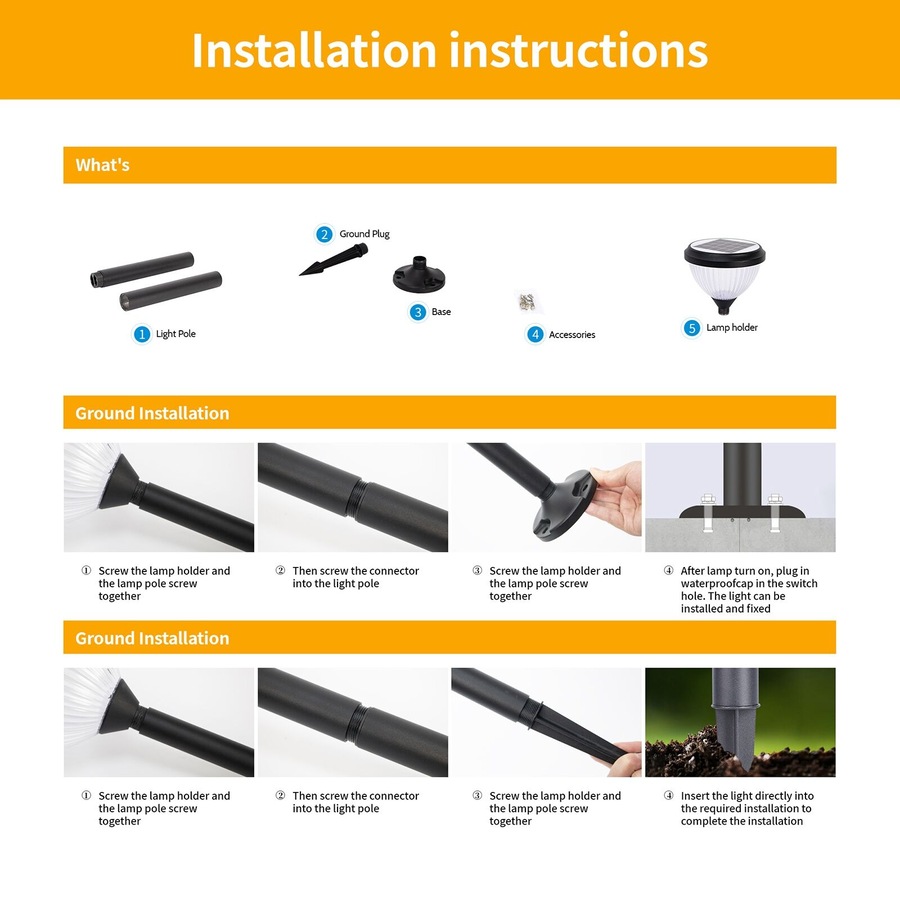 Installation instructions

What's

1 Light Pole

2 Ground Plug

3 Base

4 Accessories

5 Lamp holder

Ground Installation

① Screw the lamp holder and the lamp pole screw together

② Then screw the connector into the light pole

③ Screw the lamp holder and the lamp pole screw together

④ After lamp turn on, plug in waterproofcap in the switch hole. The light can be installed and fixed

Ground Installation

① Screw the lamp holder and the lamp pole screw together

② Then screw the connector into the light pole

③ Screw the lamp holder and the lamp pole screw together

④ Insert the light directly into the required installation to complete the installation