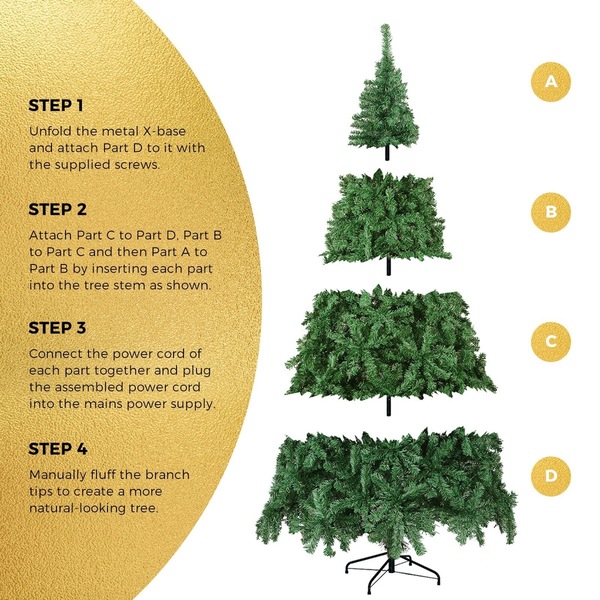 STEP 1

Unfold the metal X-base and attach Part D to it with the supplied screws.

STEP 2

Attach Part C to Part D, Part B to Part C and then Part A to Part B by inserting each part into the tree stem as shown.

STEP 3

Connect the power cord of each part together and plug the assembled power cord into the mains power supply.

STEP 4

Manually fluff the branch tips to create a more natural-looking tree.

A

B

C

D