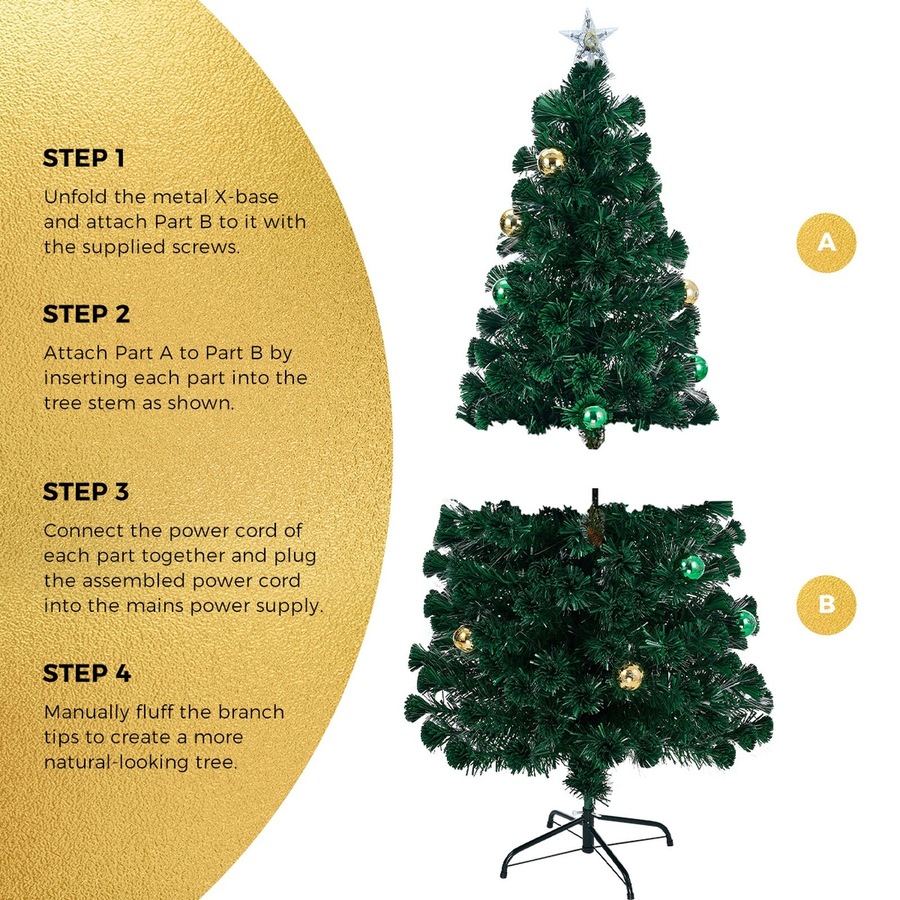 STEP 1

Unfold the metal X-base and attach Part B to it with the supplied screws.

STEP 2

Attach Part A to Part B by inserting each part into the tree stem as shown.

STEP 3

Connect the power cord of each part together and plug the assembled power cord into the mains power supply.

STEP 4

Manually fluff the branch tips to create a more natural-looking tree.

A

B