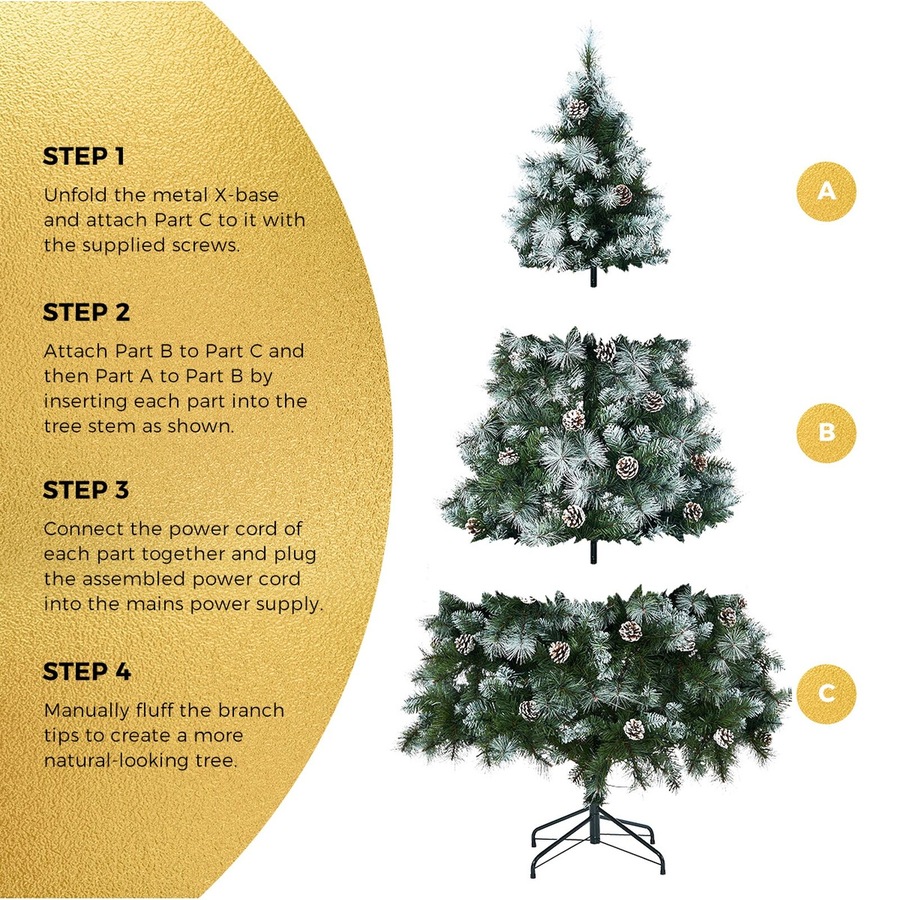 STEP 1

Unfold the metal X-base and attach Part C to it with the supplied screws.

STEP 2

Attach Part B to Part C and then Part A to Part B by inserting each part into the tree stem as shown.

STEP 3

Connect the power cord of each part together and plug the assembled power cord into the mains power supply.

STEP 4

Manually fluff the branch tips to create a more natural-looking tree.

A

B

C