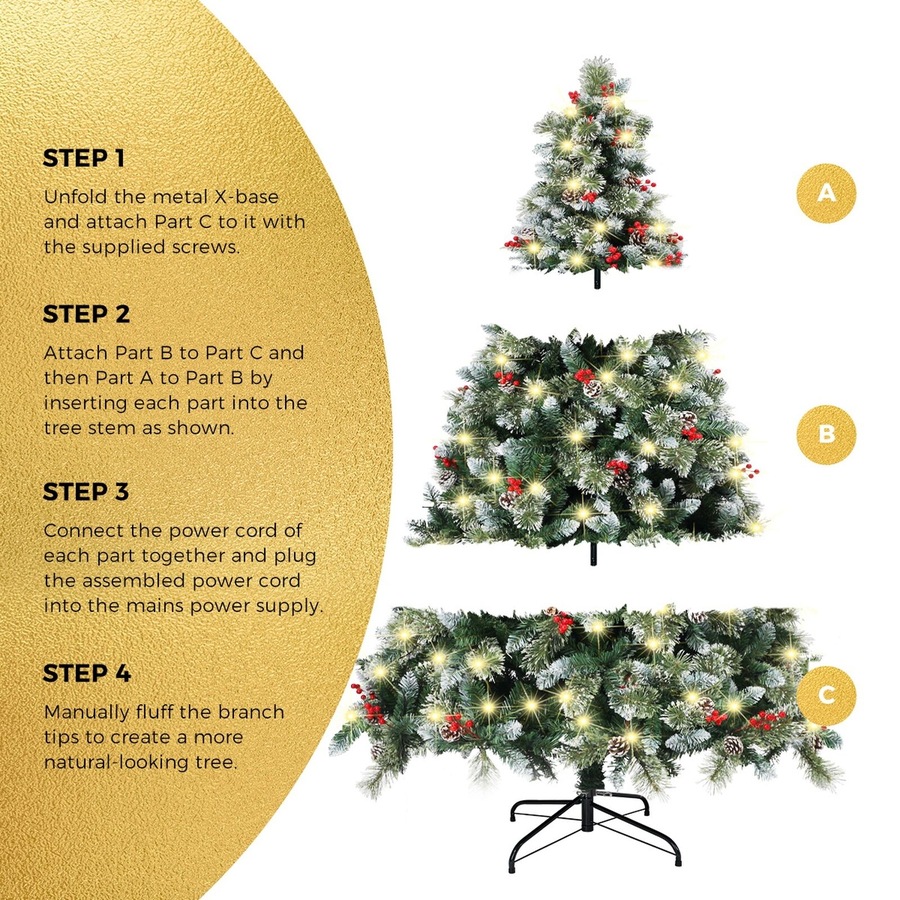 STEP 1

Unfold the metal X-base and attach Part C to it with the supplied screws.

STEP 2

Attach Part B to Part C and then Part A to Part B by inserting each part into the tree stem as shown.

STEP 3

Connect the power cord of each part together and plug the assembled power cord into the mains power supply.

STEP 4

Manually fluff the branch tips to create a more natural-looking tree.

A

B

C