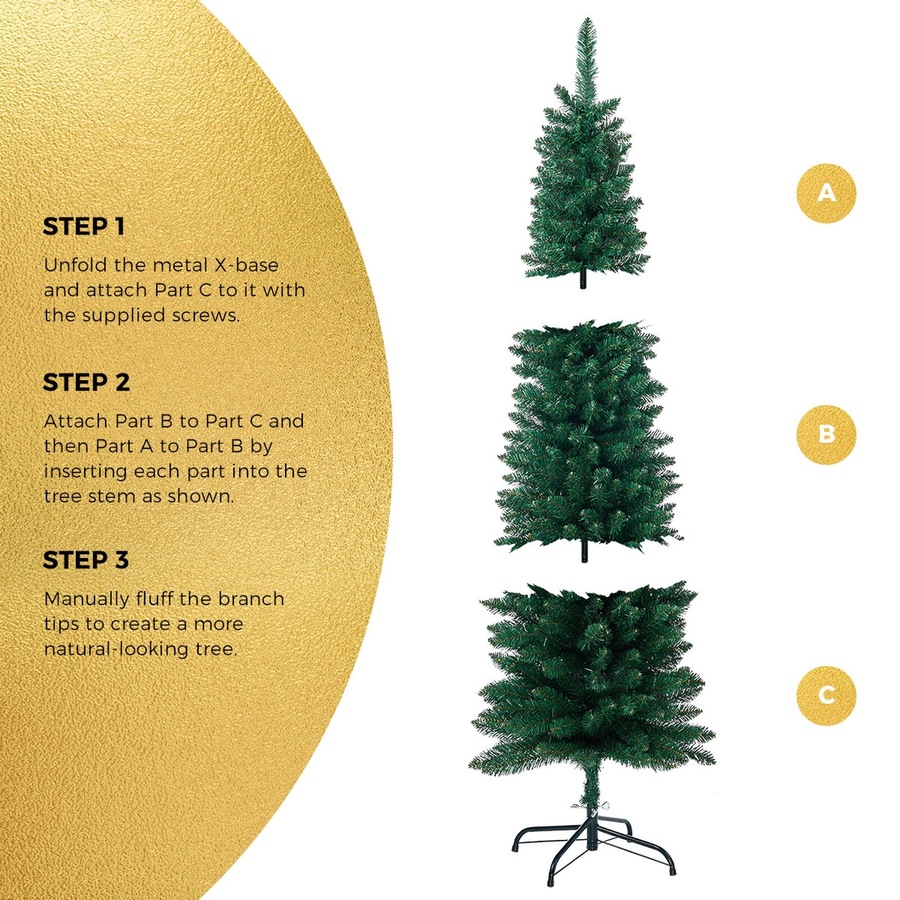 STEP 1

Unfold the metal X-base and attach Part C to it with the supplied screws.

STEP 2

Attach Part B to Part C and then Part A to Part B by inserting each part into the tree stem as shown.

STEP 3

Manually fluff the branch tips to create a more natural-looking tree.

A

B

C